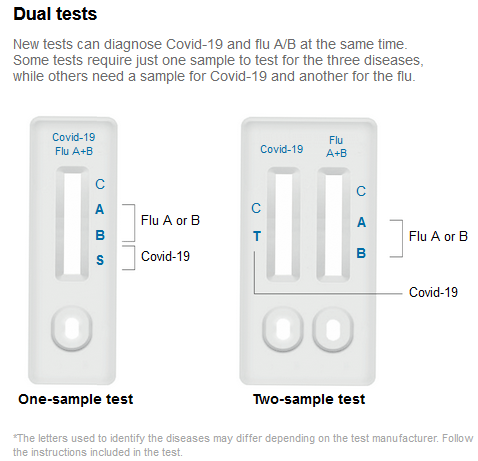 Dual tests

New tests can diagnose Covid-19 and flu A/B at the same time. Some tests require just one sample to test for the three diseases, while others need a sample for Covid-19 and another for the flu.

Covid-19
Flu A+B

C
A
B
S

Flu A or B
Covid-19

One-sample test

Covid-19

Flu
A+B

C
T

C
A
B

Flu A or B
Covid-19

Two-sample test

*The letters used to identify the diseases may differ depending on the test manufacturer. Follow the instructions included in the test.