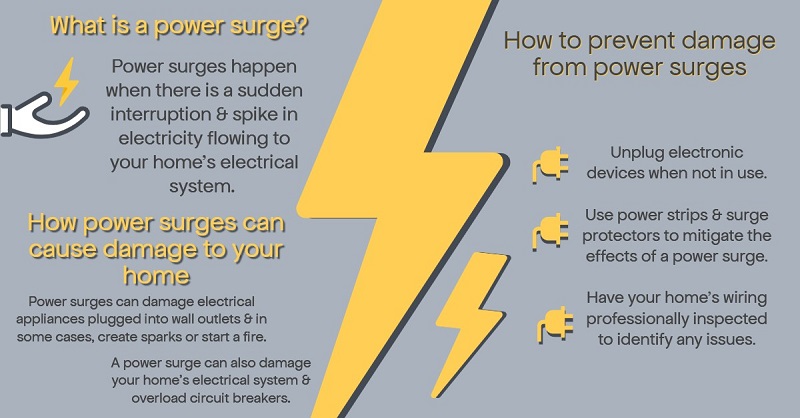 What is a power surge?

Power surges happen when there is a sudden interruption & spike in electricity flowing to your home's electrical system.

How power surges can cause damage to your home

Power surges can damage electrical appliances plugged into wall outlets & in some cases, create sparks or start a fire.

A power surge can also damage your home's electrical system & overload circuit breakers.

How to prevent damage from power surges

Unplug electronic devices when not in use.

Use power strips & surge protectors to mitigate the effects of a power surge.

Have your home's wiring professionally inspected to identify any issues.